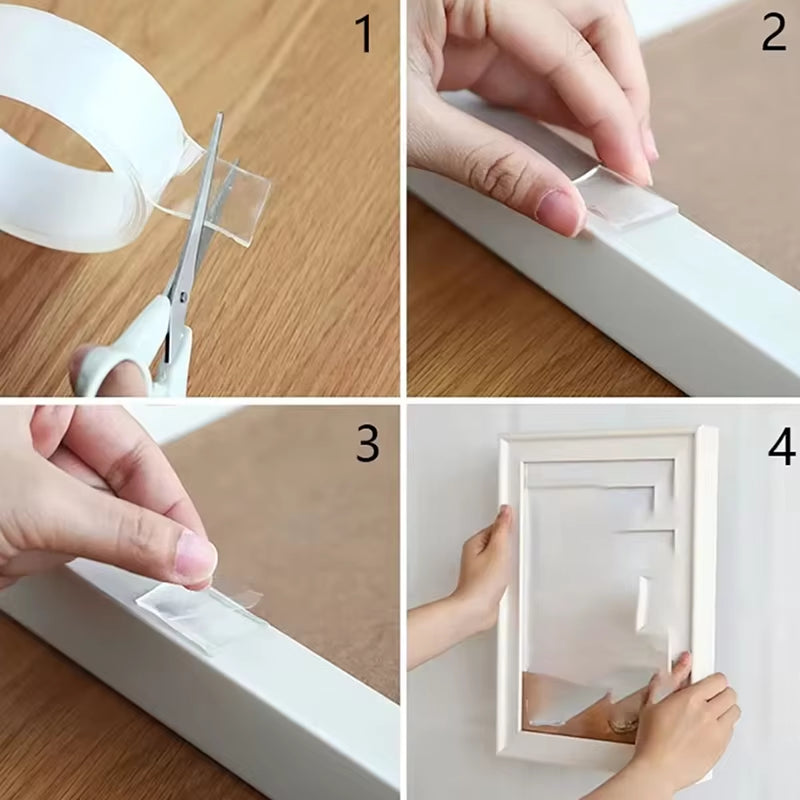 1

2

3

4